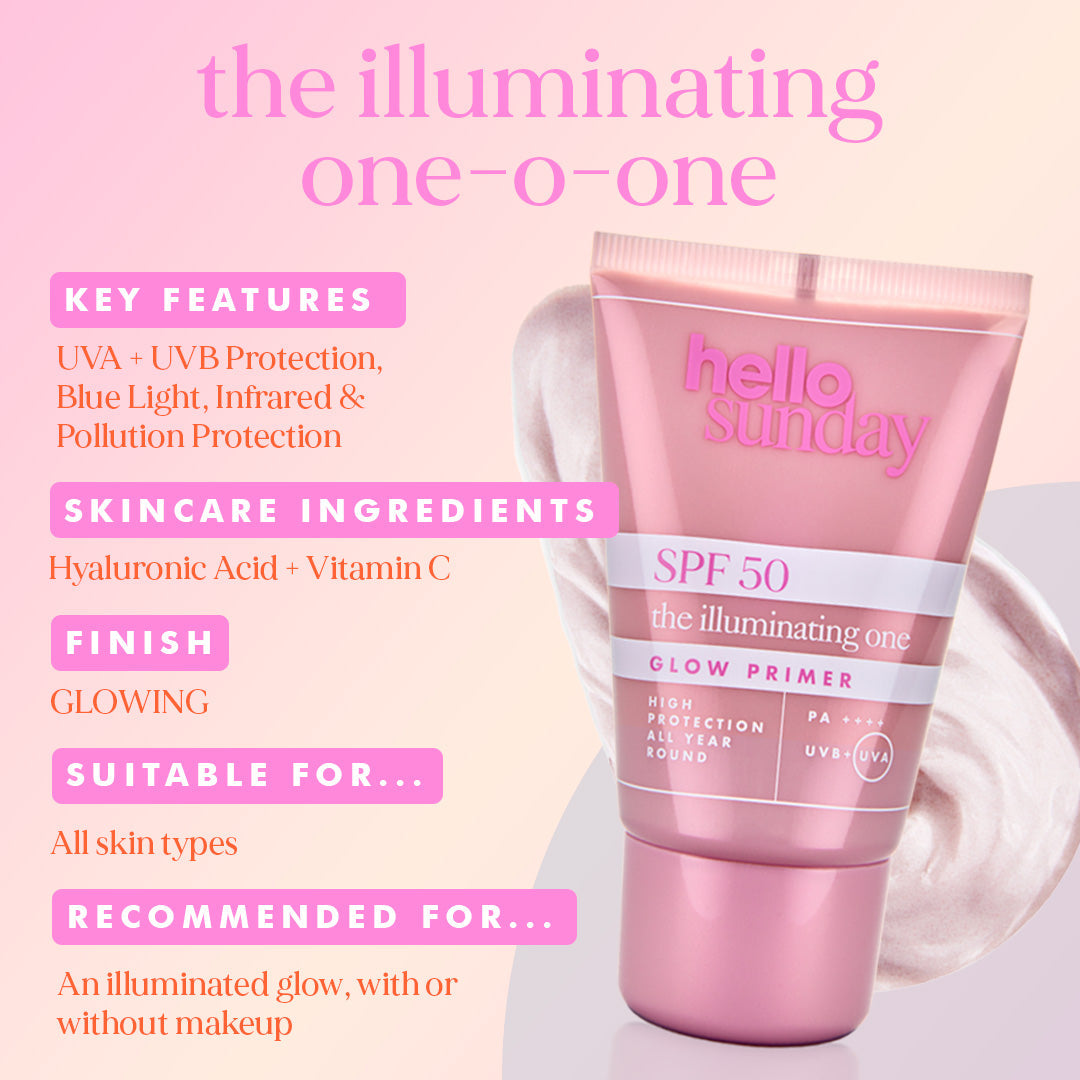 the illuminating one-o-one

KEY FEATURES

UVA + UVB Protection, Blue Light, Infrared & Pollution Protection

SKINCARE INGREDIENTS

Hyaluronic Acid + Vitamin C

FINISH

GLOWING

SUITABLE FOR...

All skin types

RECOMMENDED FOR...

An illuminated glow, with or without makeup

hello sunday

SPF 50

the illuminating one

GLOW PRIMER

HIGH PROTECTION ALL YEAR ROUND

PA ++++

UVB + UVA