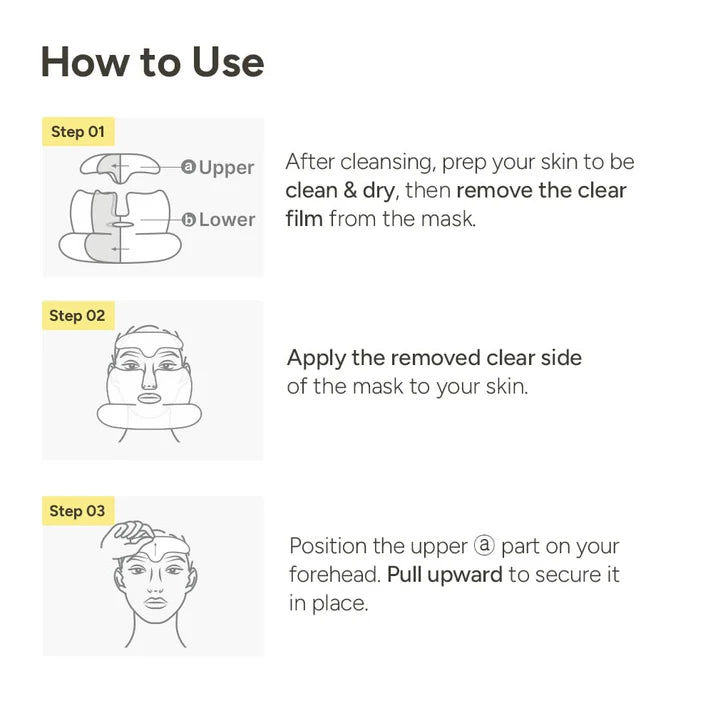 How to Use

Step 01

ⓐ Upper

ⓑ Lower

After cleansing, prep your skin to be clean & dry, then remove the clear film from the mask.

Step 02

Apply the removed clear side of the mask to your skin.

Step 03

Position the upper ⓐ part on your forehead. Pull upward to secure it in place.