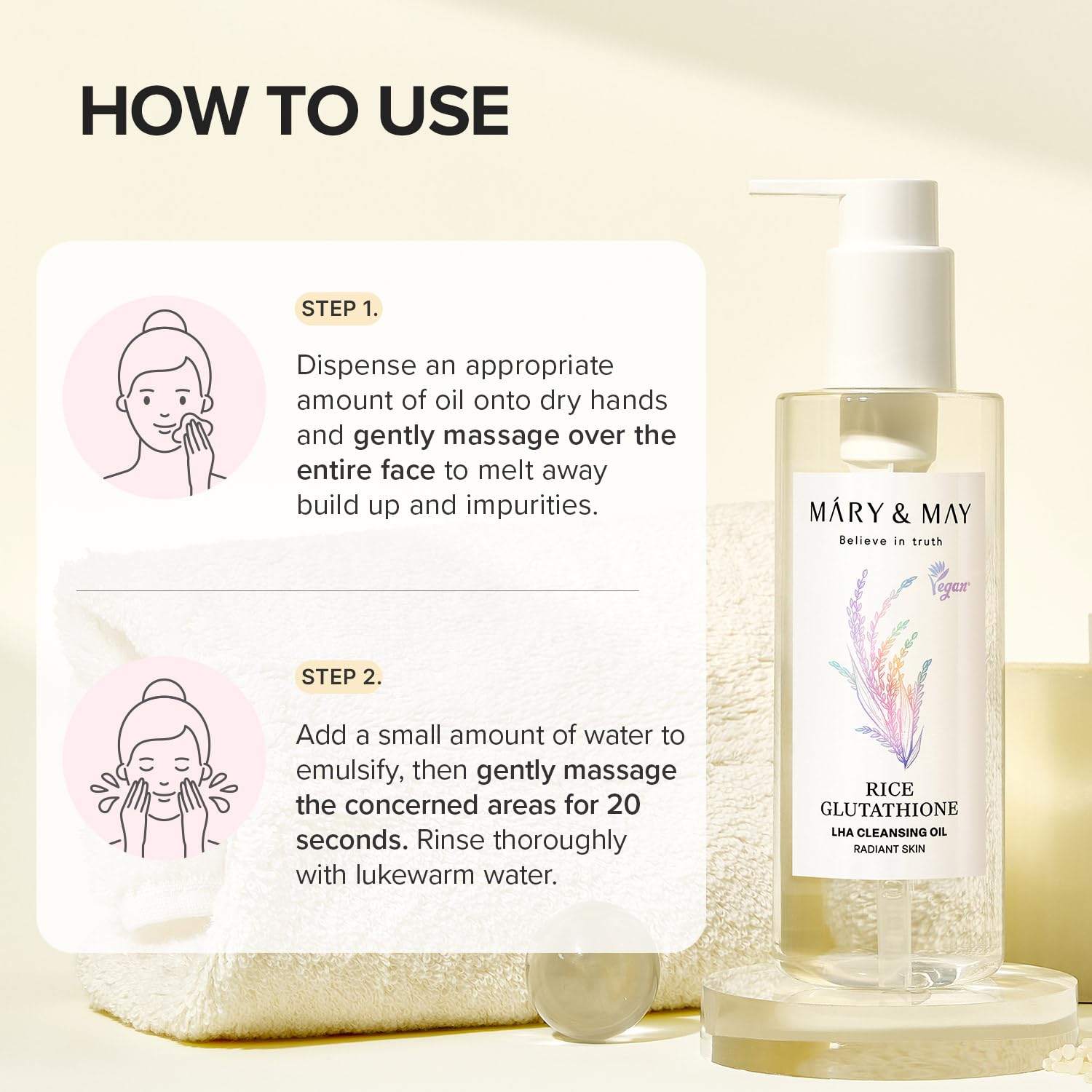 HOW TO USE

STEP 1.

Dispense an appropriate amount of oil onto dry hands and gently massage over the entire face to melt away build up and impurities.

STEP 2.

Add a small amount of water to emulsify, then gently massage the concerned areas for 20 seconds. Rinse thoroughly with lukewarm water.

MÁRY & MAY
Believe in truth
Vegan
RICE GLUTATHIONE
LHA CLEANSING OIL
RADIANT SKIN