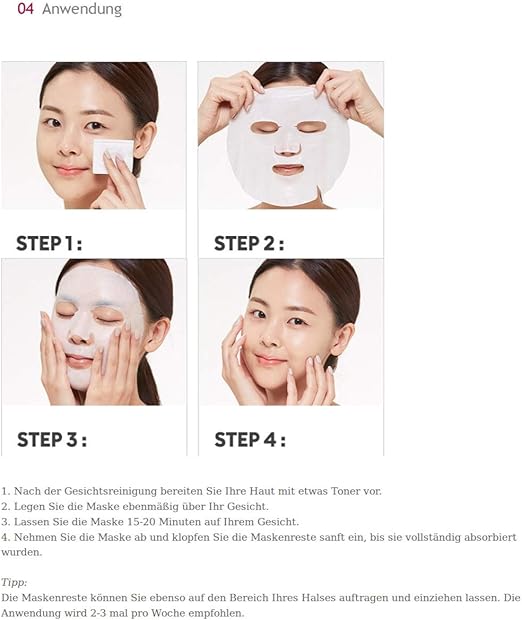 04 Anwendung

STEP 1 :

STEP 2 :

STEP 3 :

STEP 4 :

1. Nach der Gesichtsreinigung bereiten Sie Ihre Haut mit etwas Toner vor.
2. Legen Sie die Maske ebenmäßig über Ihr Gesicht.
3. Lassen Sie die Maske 15-20 Minuten auf Ihrem Gesicht.
4. Nehmen Sie die Maske ab und klopfen Sie die Maskenreste sanft ein, bis sie vollständig absorbiert wurden.

Tipp:
Die Maskenreste können Sie ebenso auf den Bereich Ihres Halses auftragen und einziehen lassen. Die Anwendung wird 2-3 mal pro Woche empfohlen.