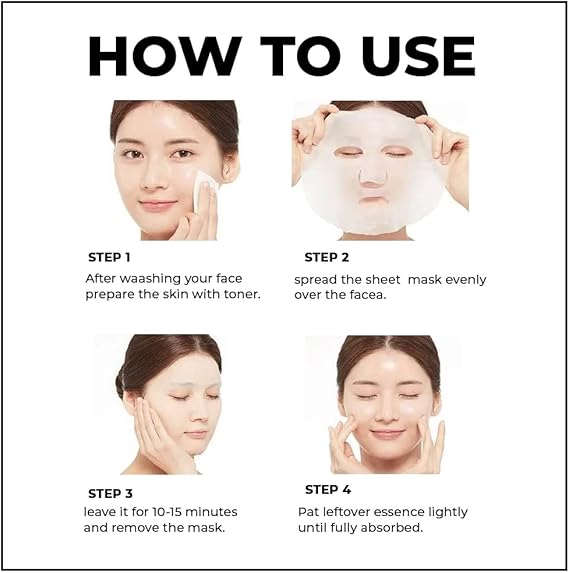 HOW TO USE

STEP 1
After waashing your face prepare the skin with toner.

STEP 2
spread the sheet mask evenly over the facea.

STEP 3
leave it for 10-15 minutes and remove the mask.

STEP 4
Pat leftover essence lightly until fully absorbed.