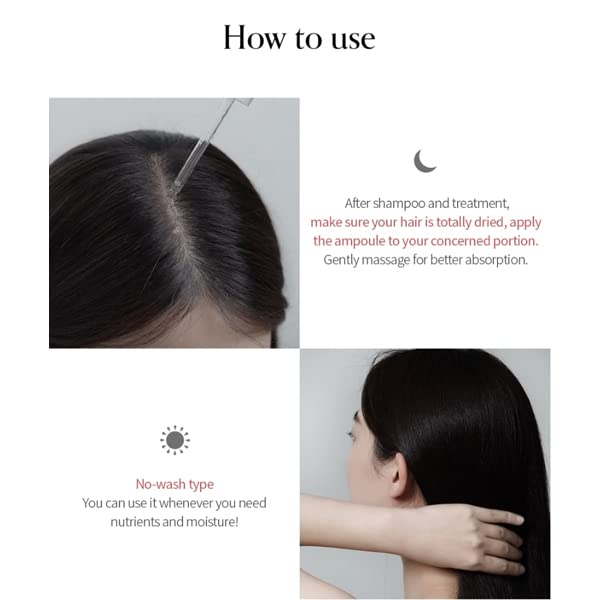 How to use

After shampoo and treatment, make sure your hair is totally dried, apply the ampoule to your concerned portion. Gently massage for better absorption.

No-wash type
You can use it whenever you need nutrients and moisture!